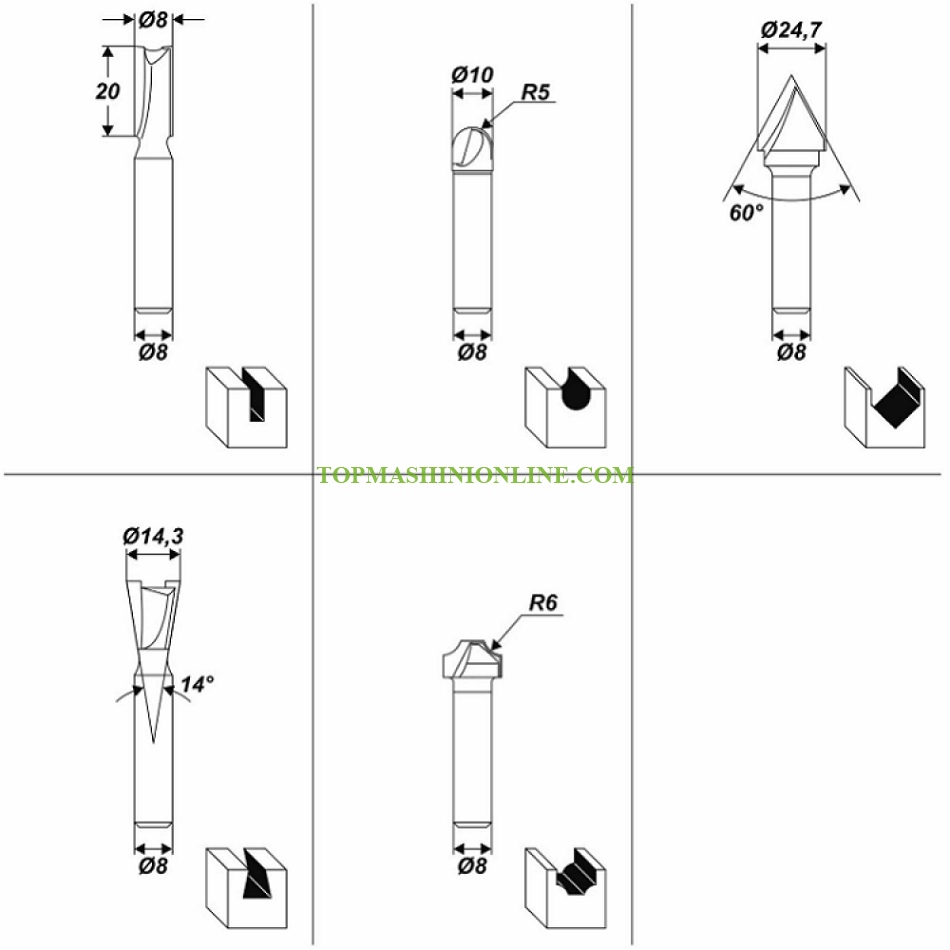 Ø8
20
Ø8

Ø10
R5
Ø8

Ø24,7
60°
Ø8

TOPMASHINIONLINE.COM

Ø14,3
14°
Ø8

R6
Ø8